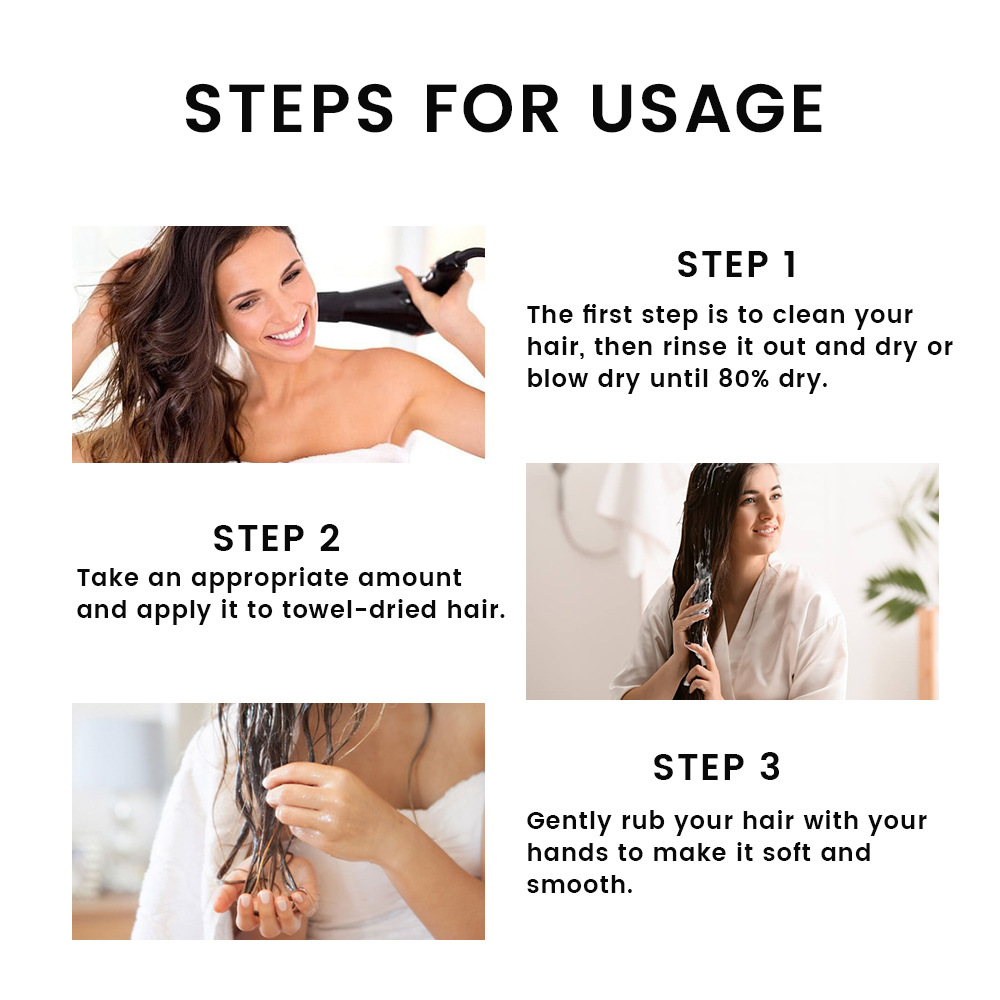 STEPS FOR USAGE

STEP 1
The first step is to clean your hair, then rinse it out and dry or blow dry until 80% dry.

STEP 2
Take an appropriate amount and apply it to towel-dried hair.

STEP 3
Gently rub your hair with your hands to make it soft and smooth.