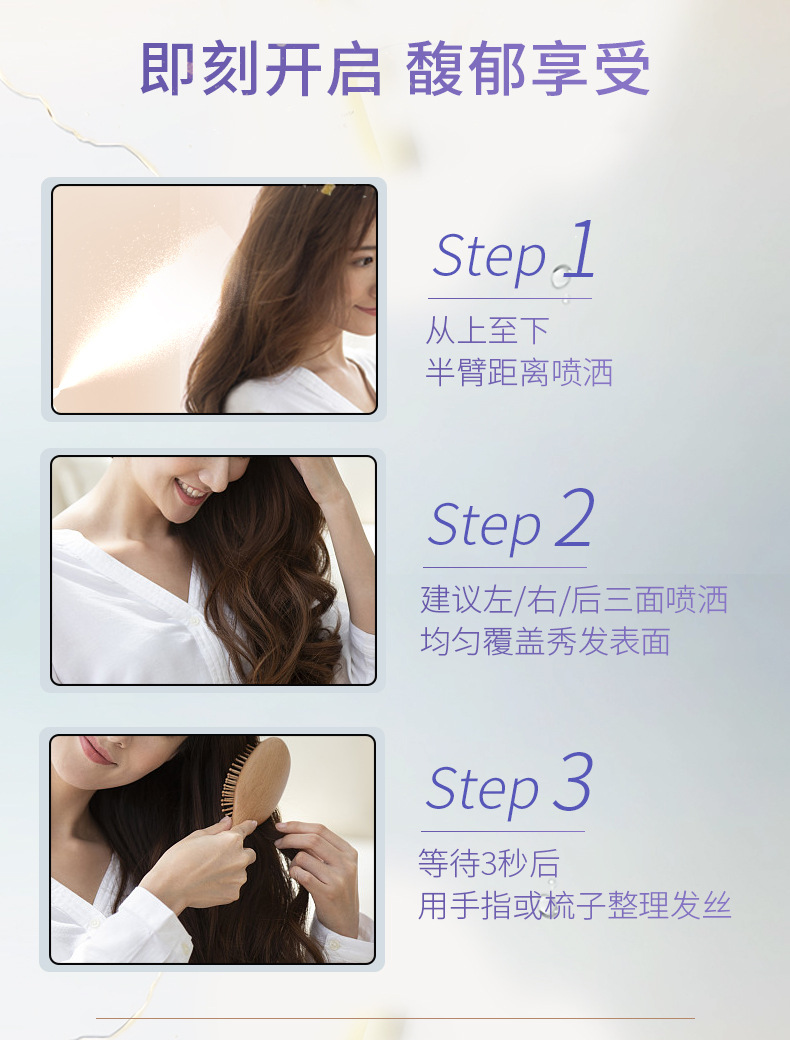 即刻开启 馥郁享受

Step 1
从上至下
半臂距离喷洒

Step 2
建议左/右/后三面喷洒
均匀覆盖秀发表面

Step 3
等待3秒后
用手指或梳子整理发丝