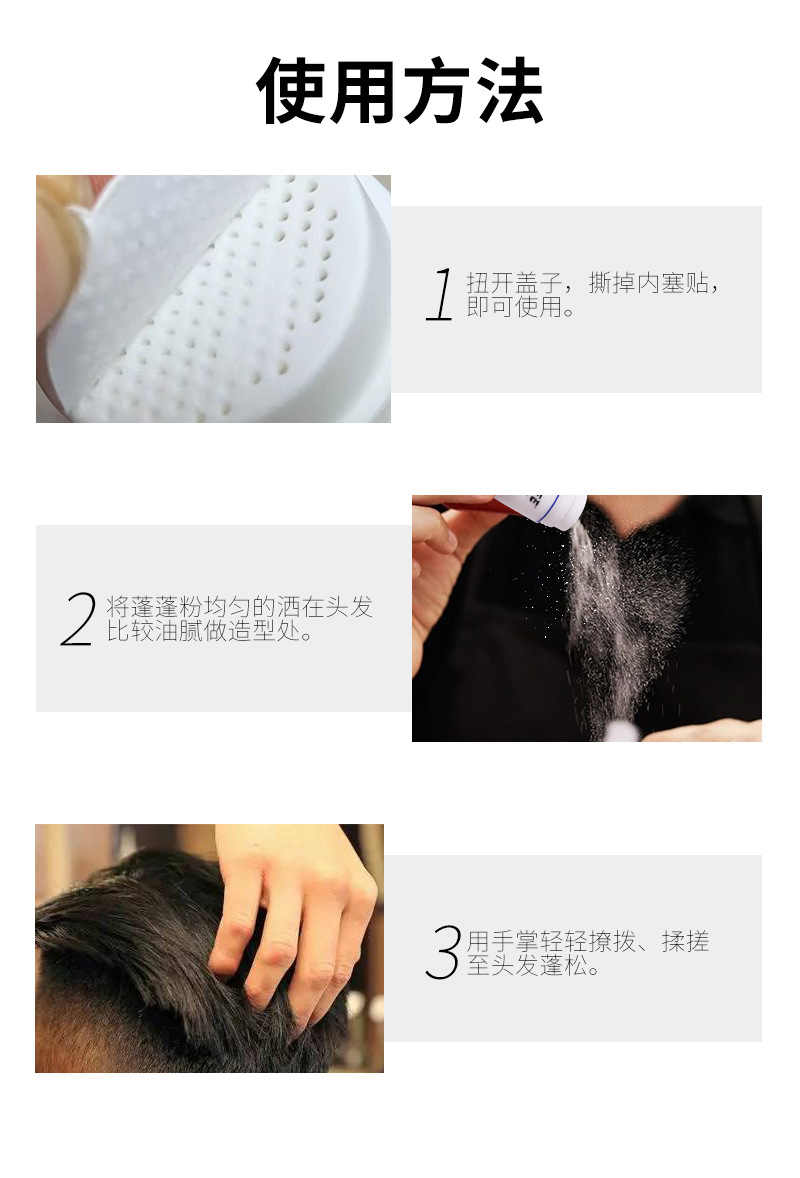 使用方法

1 扭开盖子，撕掉内塞贴，即可使用。

2 将蓬蓬粉均匀的洒在头发比较油腻做造型处。

3 用手掌轻轻撩拨、揉搓至头发蓬松。