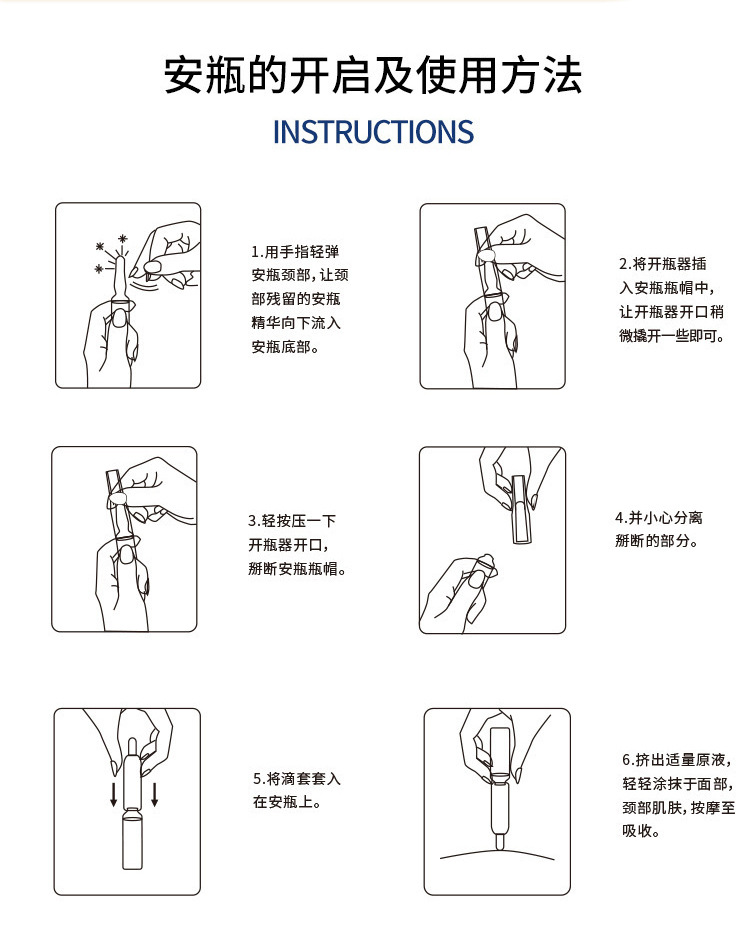 安瓶的开启及使用方法

INSTRUCTIONS

1.用手指轻弹安瓶颈部，让颈部残留的安瓶精华向下流入安瓶底部。

2.将开瓶器插入安瓶瓶帽中，让开瓶器开口稍微撬开一些即可。

3.轻按压一下开瓶器开口，掰断安瓶瓶帽。

4.并小心分离掰断的部分。

5.将滴套套入在安瓶上。

6.挤出适量原液，轻轻涂抹于面部，颈部肌肤，按摩至吸收。